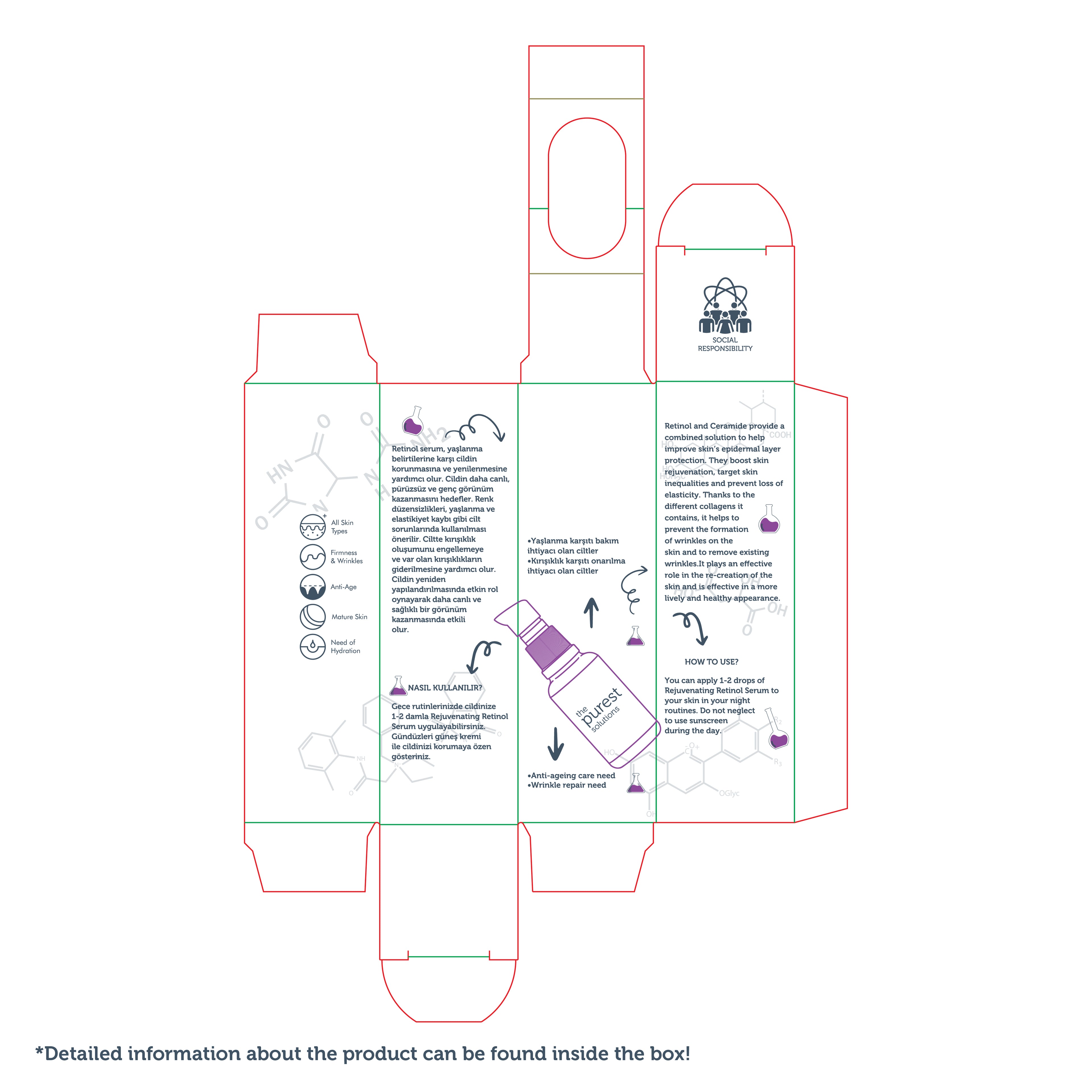 SOCIAL RESPONSIBILITY

All Skin Types

Firmness & Wrinkles

Anti-Age

Mature Skin

Need of Hydration

Retinol serum, yaşlanma belirtilerine karşı cildin korunmasına ve yenilenmesine yardımcı olur. Cildin daha canlı, pürüzsüz ve genç görünüm kazanmasını hedefler. Renk düzensizlikleri, yaşlanma ve elastikiyet kaybı gibi cilt sorunlarında kullanılması önerilir. Ciltte kırışıklık oluşumunu engellemeye ve var olan kırışıklıkların giderilmesine yardımcı olur. Cildin yeniden yapılandırılmasında etkin rol oynayarak daha canlı ve sağlıklı bir görünüm kazanmasında etkili olur.

NASIL KULLANILIR?

Gece rutinlerinizde cildinize 1-2 damla Rejuvenating Retinol Serum uygulayabilirsiniz. Gündüzleri güneş kremi ile cildinizi korumaya özen gösteriniz.

•Yaşlanma karşıtı bakım ihtiyacı olan ciltler
•Kırışıklık karşıtı onarılma ihtiyacı olan ciltler

the purest solutions

•Anti-ageing care need
•Wrinkle repair need

Retinol and Ceramide provide a combined solution to help improve skin's epidermal layer protection. They boost skin rejuvenation, target skin inequalities and prevent loss of elasticity. Thanks to the different collagens it contains, it helps to prevent the formation of wrinkles on the skin and to remove existing wrinkles.It plays an effective role in the re-creation of the skin and is effective in a more lively and healthy appearance.

HOW TO USE?

You can apply 1-2 drops of Rejuvenating Retinol Serum to your skin in your night routines. Do not neglect to use sunscreen during the day.

*Detailed information about the product can be found inside the box!